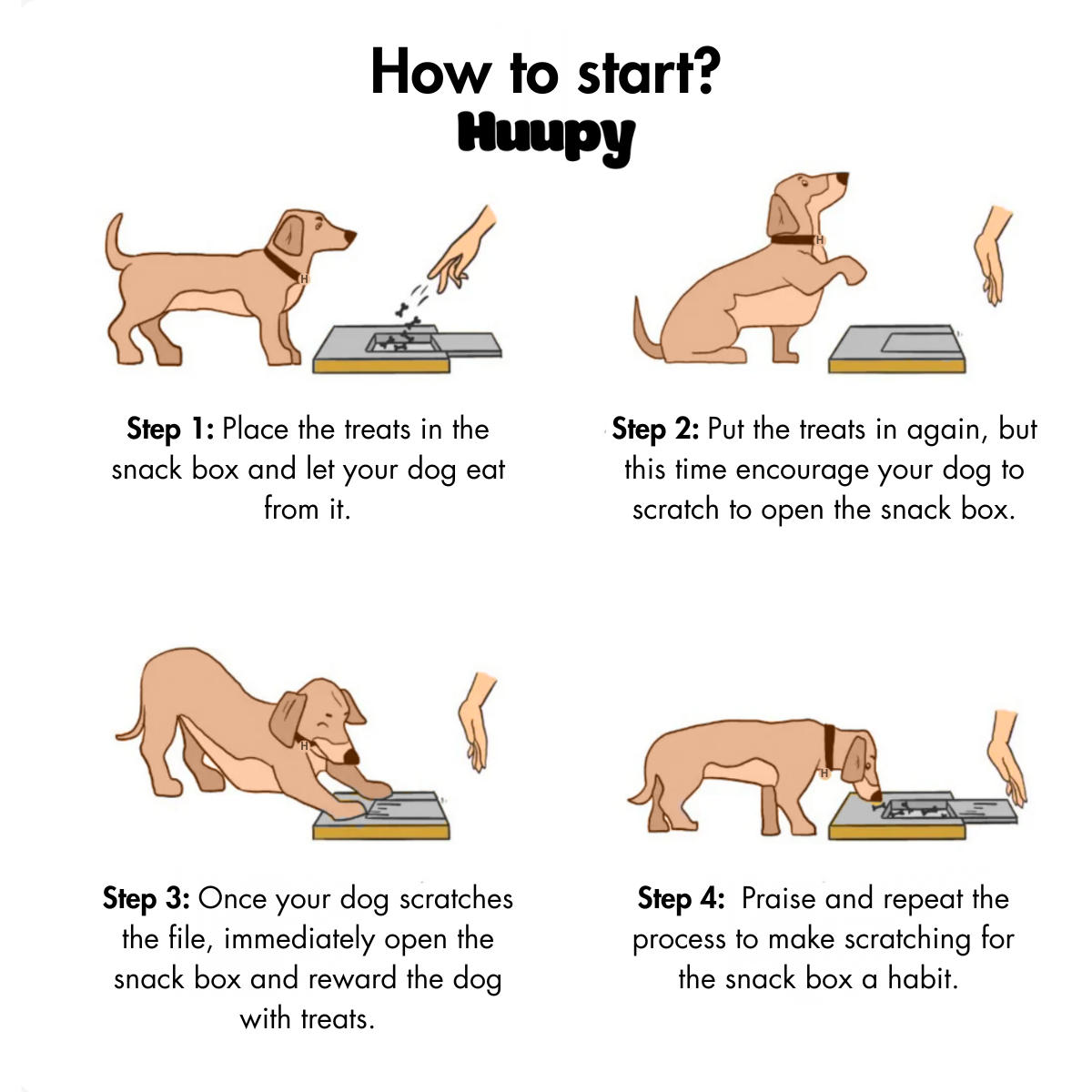 How to start?
Huupy

Step 1: Place the treats in the snack box and let your dog eat from it.

Step 2: Put the treats in again, but this time encourage your dog to scratch to open the snack box.

Step 3: Once your dog scratches the file, immediately open the snack box and reward the dog with treats.

Step 4: Praise and repeat the process to make scratching for the snack box a habit.